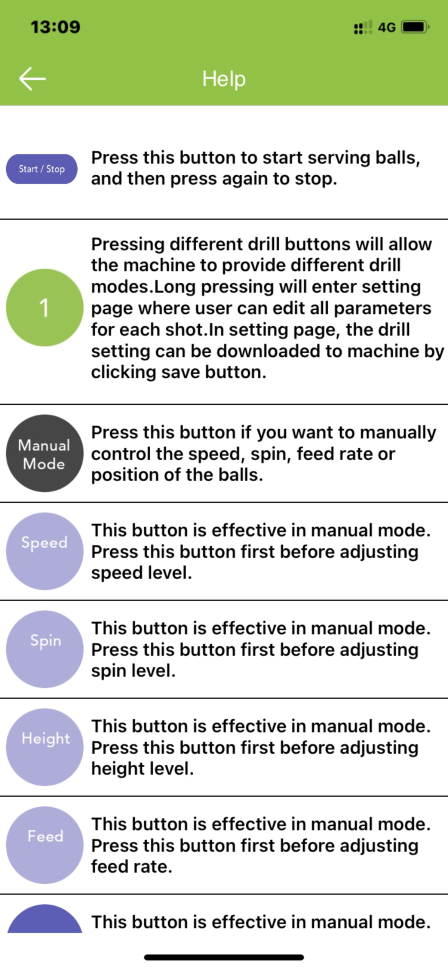 13:09

4G

Help

Start / Stop

Press this button to start serving balls, and then press again to stop.

1

Pressing different drill buttons will allow the machine to provide different drill modes.Long pressing will enter setting page where user can edit all parameters for each shot.In setting page, the drill setting can be downloaded to machine by clicking save button.

Manual Mode

Press this button if you want to manually control the speed, spin, feed rate or position of the balls.

Speed

This button is effective in manual mode. Press this button first before adjusting speed level.

Spin

This button is effective in manual mode. Press this button first before adjusting spin level.

Height

This button is effective in manual mode. Press this button first before adjusting height level.

Feed

This button is effective in manual mode. Press this button first before adjusting feed rate.

This button is effective in manual mode.